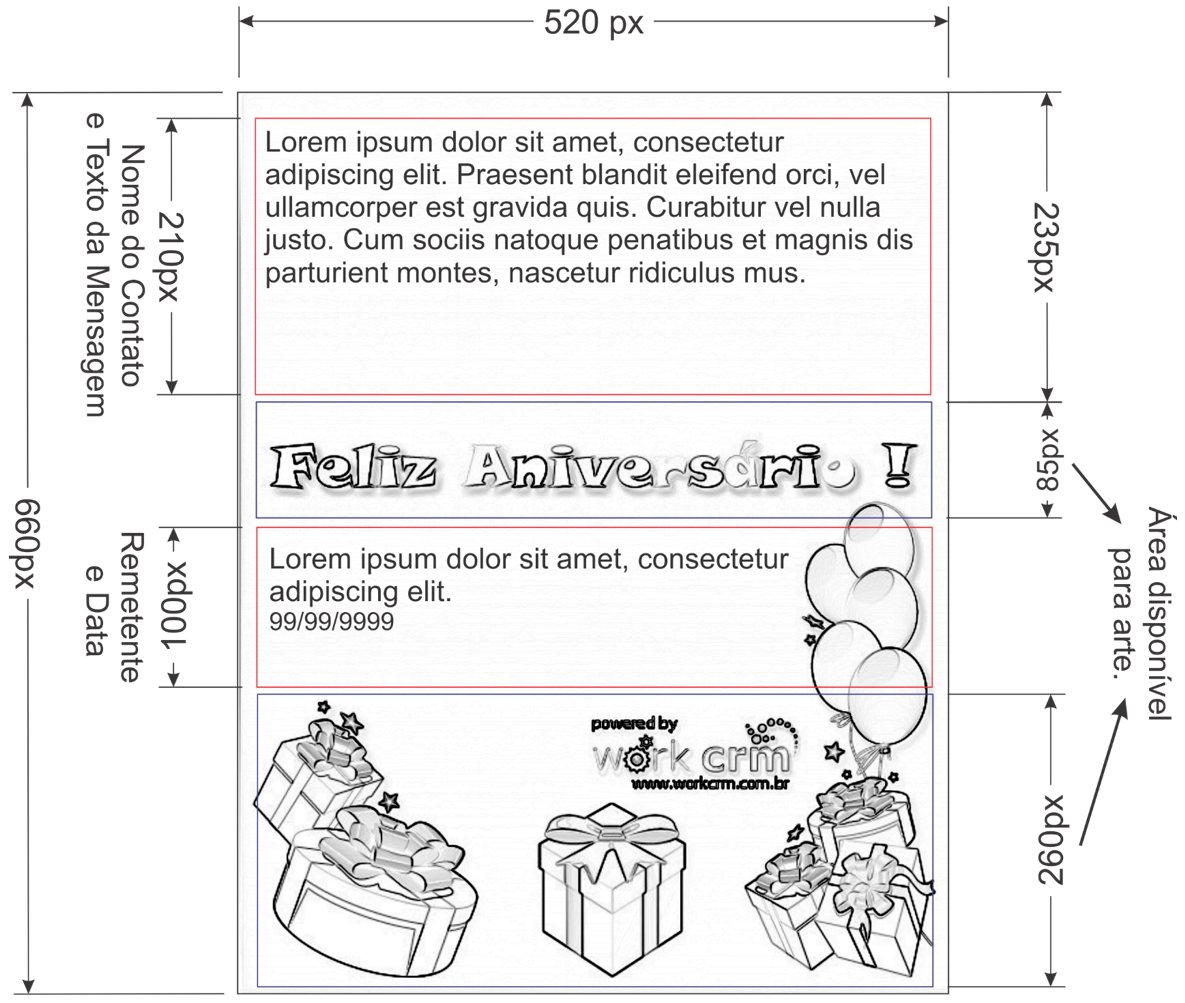 520 px

660px

Nome do Contato
e Texto da Mensagem

210px

Lorem ipsum dolor sit amet, consectetur adipiscing elit. Praesent blandit eleifend orci, vel ullamcorper est gravida quis. Curabitur vel nulla justo. Cum sociis natoque penatibus et magnis dis parturient montes, nascetur ridiculus mus.

235px

Feliz Aniversário !

85px

Remetente
e Data

100px

Lorem ipsum dolor sit amet, consectetur adipiscing elit.
99/99/9999

Área disponível
para arte.

powered by
work crm
www.workcrm.com.br

260px