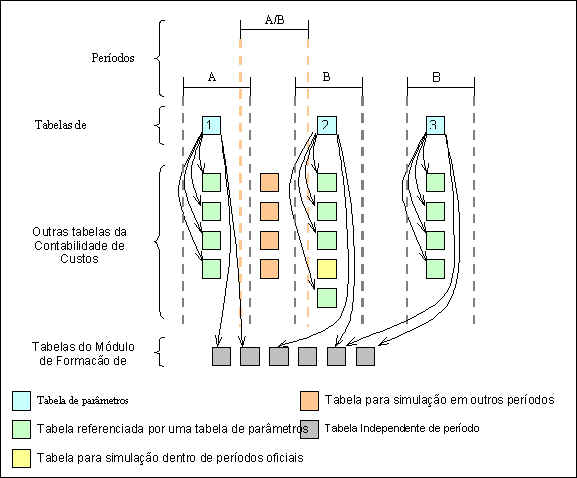 A/B

Períodos

A

B

B

Tabelas de

1

2

3

Outras tabelas da Contabilidade de Custos

Tabelas do Módulo de Formacão de

Tabela de parâmetros

Tabela para simulação em outros períodos

Tabela referenciada por uma tabela de parâmetros

Tabela Independente de período

Tabela para simulação dentro de períodos oficiais