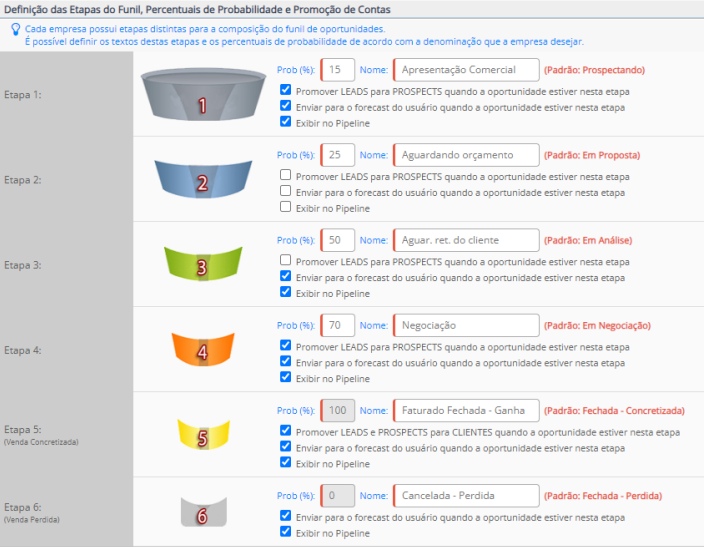 Definição das Etapas do Funil, Percentuais de Probabilidade e Promoção de Contas

Cada empresa possui etapas distintas para a composição do funil de oportunidades.
É possível definir os textos destas etapas e os percentuais de probabilidade de acordo com a denominação que a empresa desejar.

Etapa 1:
1
Prob (%): 15 Nome: Apresentação Comercial (Padrão: Prospectando)
Promover LEADS para PROSPECTS quando a oportunidade estiver nesta etapa
Enviar para o forecast do usuário quando a oportunidade estiver nesta etapa
Exibir no Pipeline

Etapa 2:
2
Prob (%): 25 Nome: Aguardando orçamento (Padrão: Em Proposta)
Promover LEADS para PROSPECTS quando a oportunidade estiver nesta etapa
Enviar para o forecast do usuário quando a oportunidade estiver nesta etapa
Exibir no Pipeline

Etapa 3:
3
Prob (%): 50 Nome: Aguar. ret. do cliente (Padrão: Em Análise)
Promover LEADS para PROSPECTS quando a oportunidade estiver nesta etapa
Enviar para o forecast do usuário quando a oportunidade estiver nesta etapa
Exibir no Pipeline

Etapa 4:
4
Prob (%): 70 Nome: Negociação (Padrão: Em Negociação)
Promover LEADS para PROSPECTS quando a oportunidade estiver nesta etapa
Enviar para o forecast do usuário quando a oportunidade estiver nesta etapa
Exibir no Pipeline

Etapa 5:
(Venda Concretizada)
5
Prob (%): 100 Nome: Faturado Fechada - Ganha (Padrão: Fechada - Concretizada)
Promover LEADS e PROSPECTS para CLIENTES quando a oportunidade estiver nesta etapa
Enviar para o forecast do usuário quando a oportunidade estiver nesta etapa
Exibir no Pipeline

Etapa 6:
(Venda Perdida)
6
Prob (%): 0 Nome: Cancelada - Perdida (Padrão: Fechada - Perdida)
Enviar para o forecast do usuário quando a oportunidade estiver nesta etapa
Exibir no Pipeline