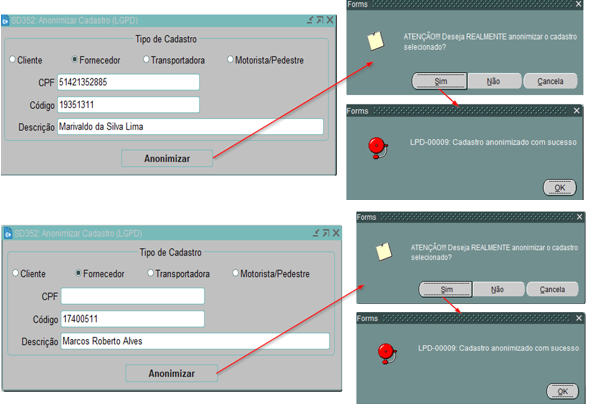 SD352: Anonimizar Cadastro (LGPD)

Tipo de Cadastro

Cliente Fornecedor Transportadora Motorista/Pedestre

CPF 51421352885

Código 19351311

Descrição Marivaldo da Silva Lima

Anonimizar

Forms

ATENÇÃO!!! Deseja REALMENTE anonimizar o cadastro selecionado?

Sim Não Cancela

Forms

LPD-00009: Cadastro anonimizado com sucesso

OK

SD352: Anonimizar Cadastro (LGPD)

Tipo de Cadastro

Cliente Fornecedor Transportadora Motorista/Pedestre

CPF

Código 17400511

Descrição Marcos Roberto Alves

Anonimizar

Forms

ATENÇÃO!!! Deseja REALMENTE anonimizar o cadastro selecionado?

Sim Não Cancela

Forms

LPD-00009: Cadastro anonimizado com sucesso

OK